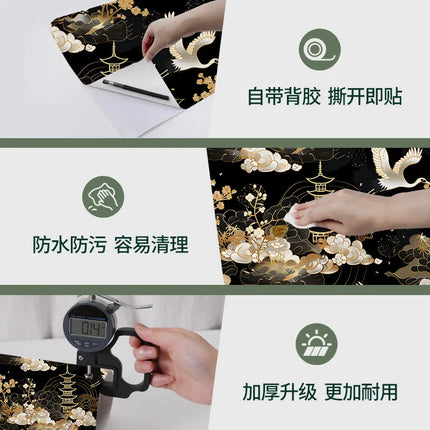 自带背胶 撕开即贴

防水防污 容易清理

0.14

加厚升级 更加耐用