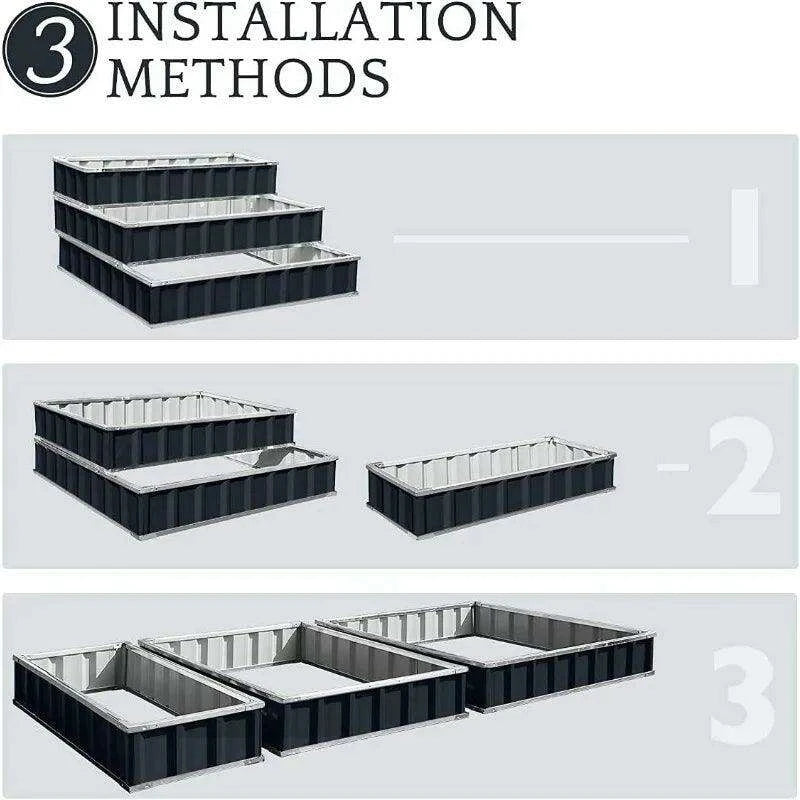 3 INSTALLATION METHODS

1

2

3