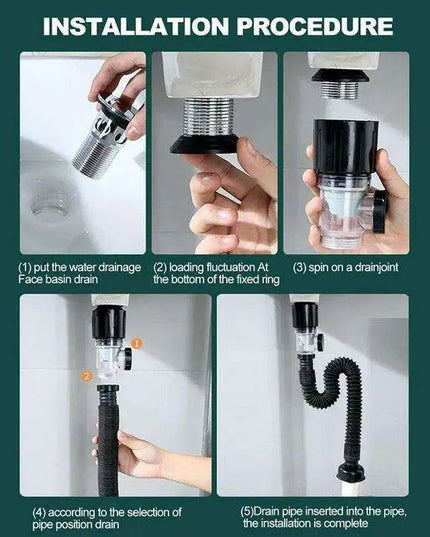 INSTALLATION PROCEDURE

(1) put the water drainage Face basin drain

(2) loading fluctuation At the bottom of the fixed ring

(3) spin on a drainjoint

1

2

(4) according to the selection of pipe position drain

(5)Drain pipe inserted into the pipe, the installation is complete