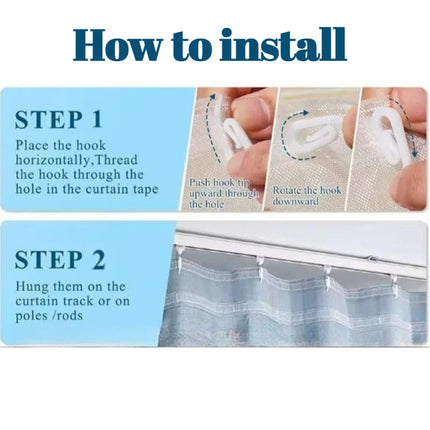 How to install

STEP 1

Place the hook horizontally,Thread the hook through the hole in the curtain tape

Push hook tip upward through the hole

Rotate the hook downward

STEP 2

Hung them on the curtain track or on poles /rods