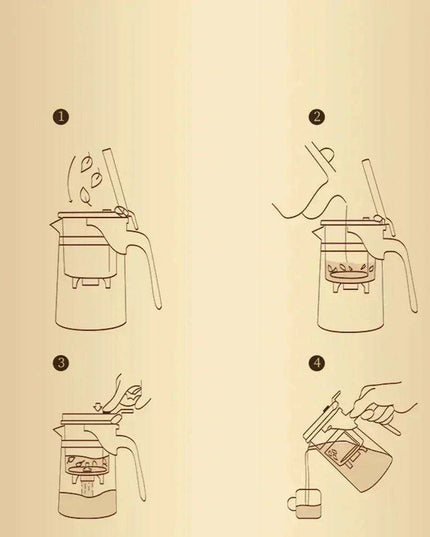 1
2
3
4