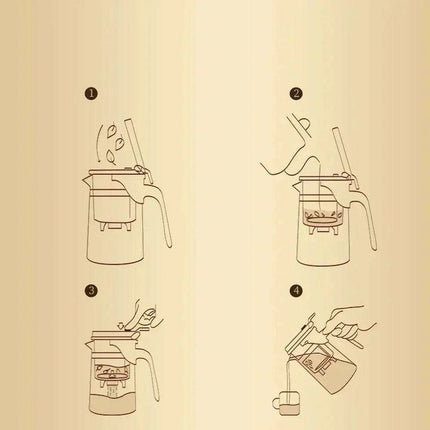 1
2
3
4