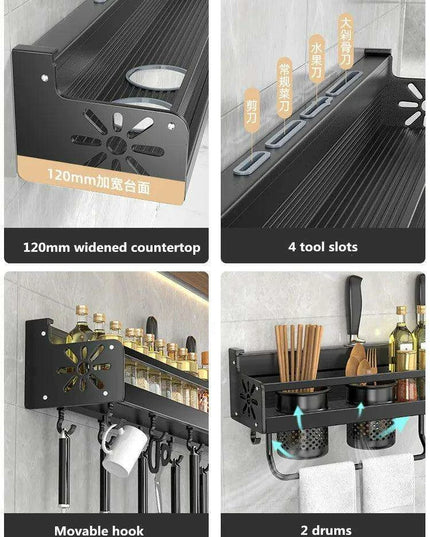 120mm加宽台面

120mm widened countertop

剪刀

常规菜刀

水果刀

大剁骨刀

4 tool slots

Movable hook

2 drums