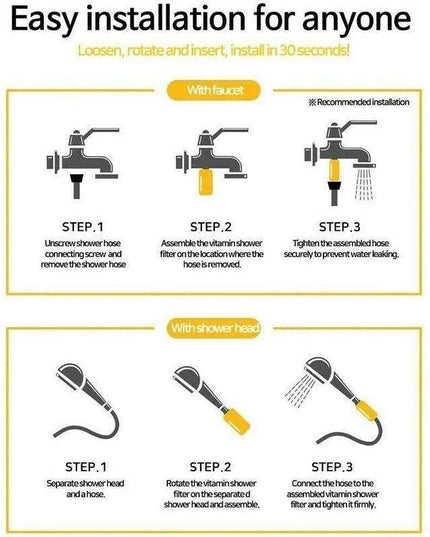 Easy installation for anyone

Loosen, rotate and insert, install in 30 seconds!

With faucet

※Recommended installation

STEP.1
Unscrew shower hose connecting screw and remove the shower hose

STEP.2
Assemble the vitamin shower filter on the location where the hose is removed.

STEP.3
Tighten the assembled hose securely to prevent water leaking.

With shower head

STEP.1
Separate shower head and a hose.

STEP.2
Rotate the vitamin shower filter on the separated shower head and assemble.

STEP.3
Connect the hose to the assembled vitamin shower filter and tighten it firmly.