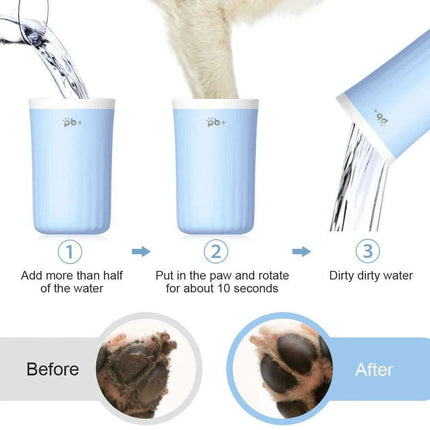 pb+

pb+

pb+

1
Add more than half of the water

2
Put in the paw and rotate for about 10 seconds

3
Dirty dirty water

Before

After