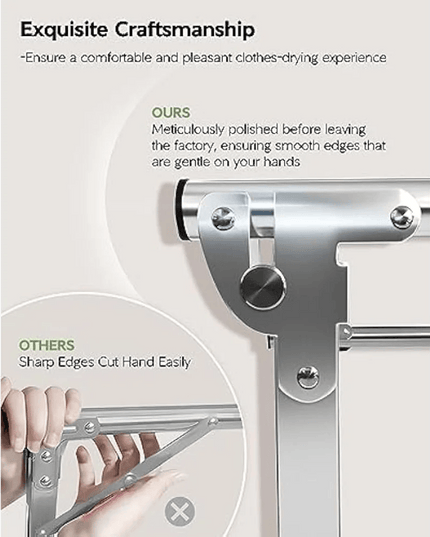 Exquisite Craftsmanship

-Ensure a comfortable and pleasant clothes-drying experience

OURS
Meticulously polished before leaving the factory, ensuring smooth edges that are gentle on your hands

OTHERS
Sharp Edges Cut Hand Easily