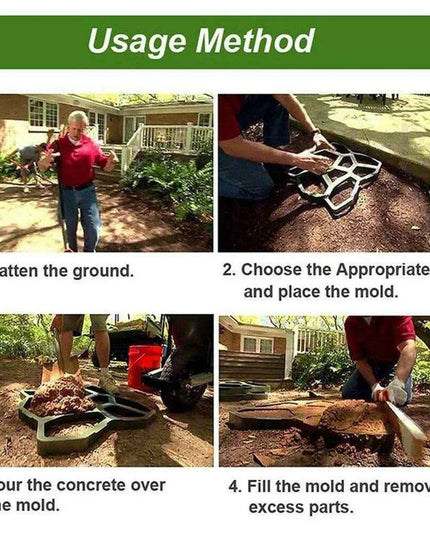 Usage Method

atten the ground.

2. Choose the Appropriate and place the mold.

our the concrete over e mold.

4. Fill the mold and remov excess parts.