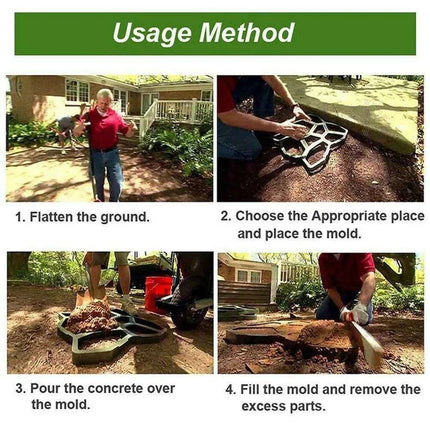 Usage Method

1. Flatten the ground.

2. Choose the Appropriate place and place the mold.

3. Pour the concrete over the mold.

4. Fill the mold and remove the excess parts.