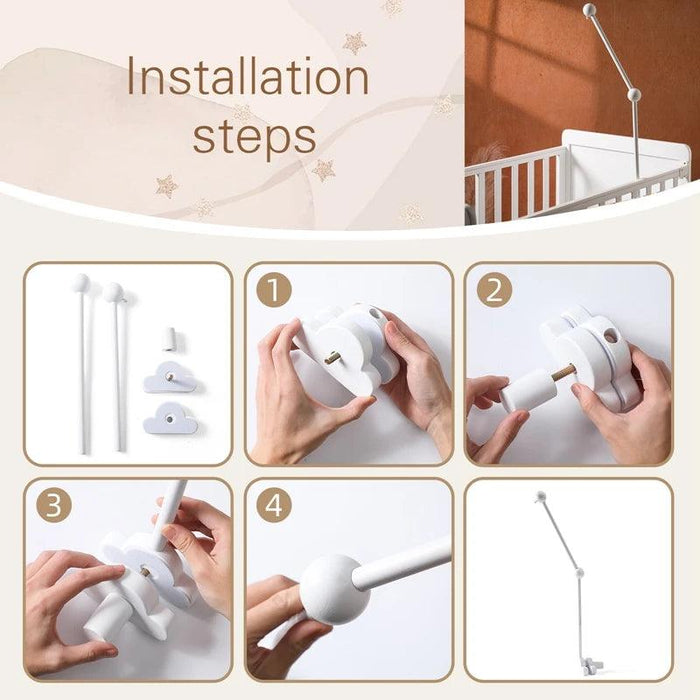 Installation steps

1

2

3

4