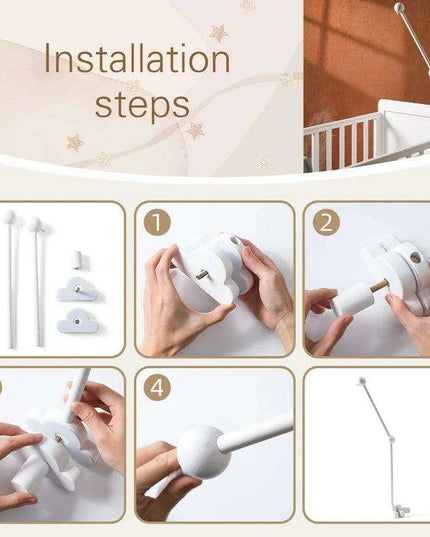 Installation steps

1

2

4