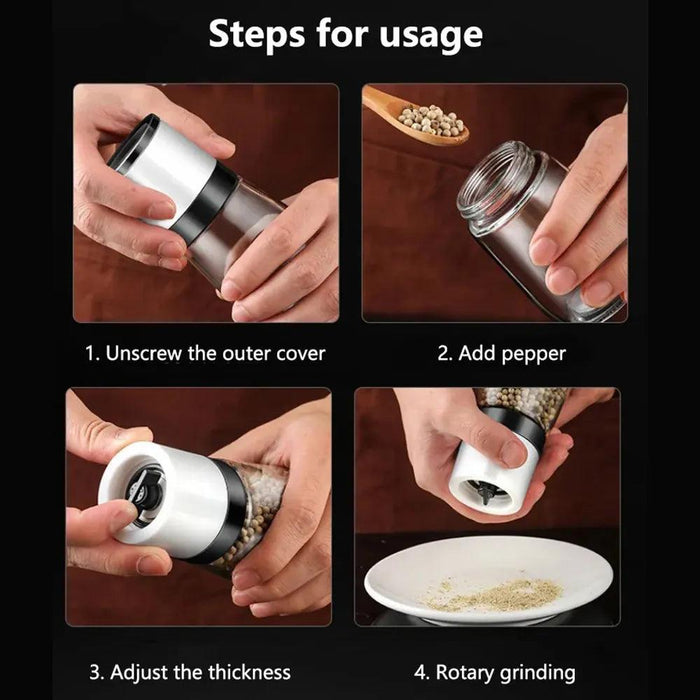 Steps for usage

1. Unscrew the outer cover

2. Add pepper

3. Adjust the thickness

4. Rotary grinding