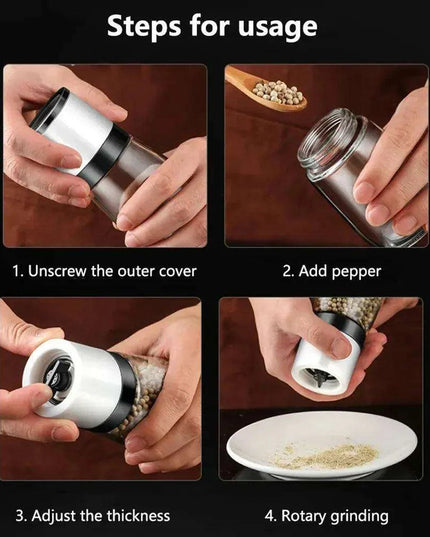 Steps for usage

1. Unscrew the outer cover

2. Add pepper

3. Adjust the thickness

4. Rotary grinding