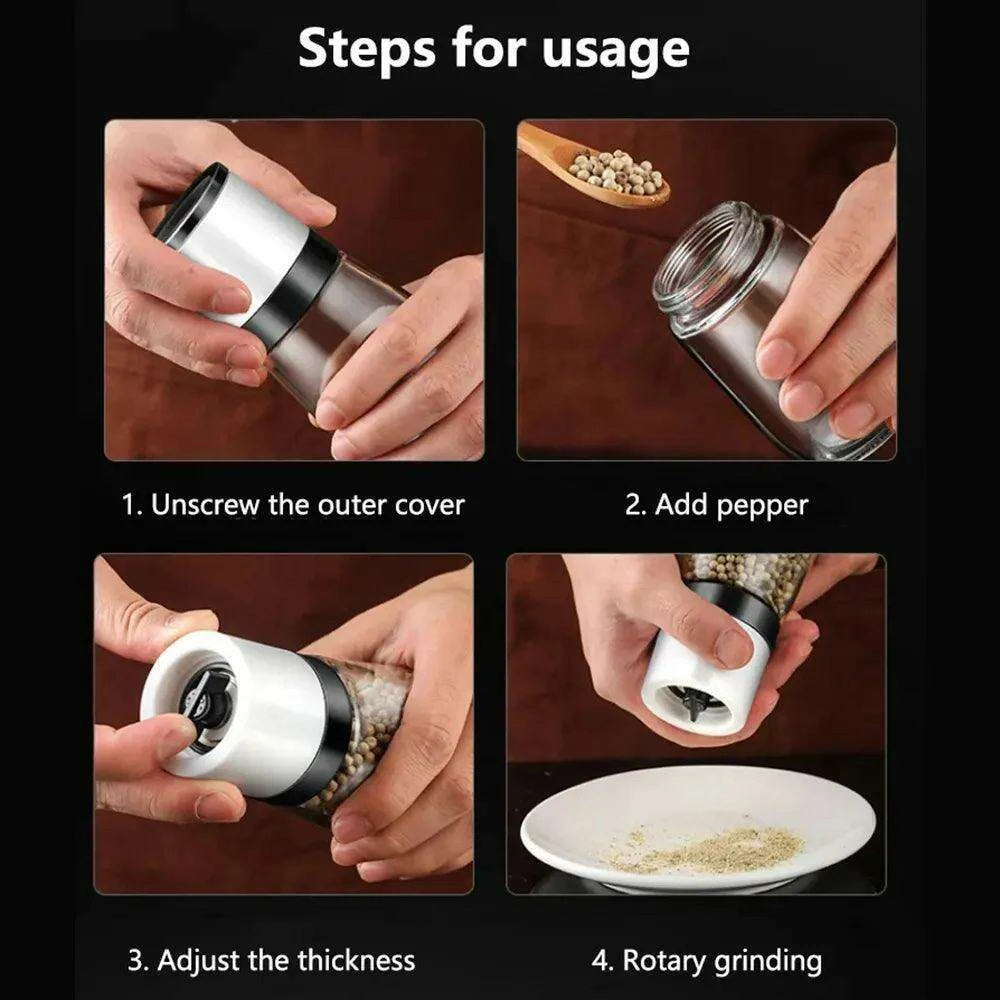 Steps for usage

1. Unscrew the outer cover

2. Add pepper

3. Adjust the thickness

4. Rotary grinding