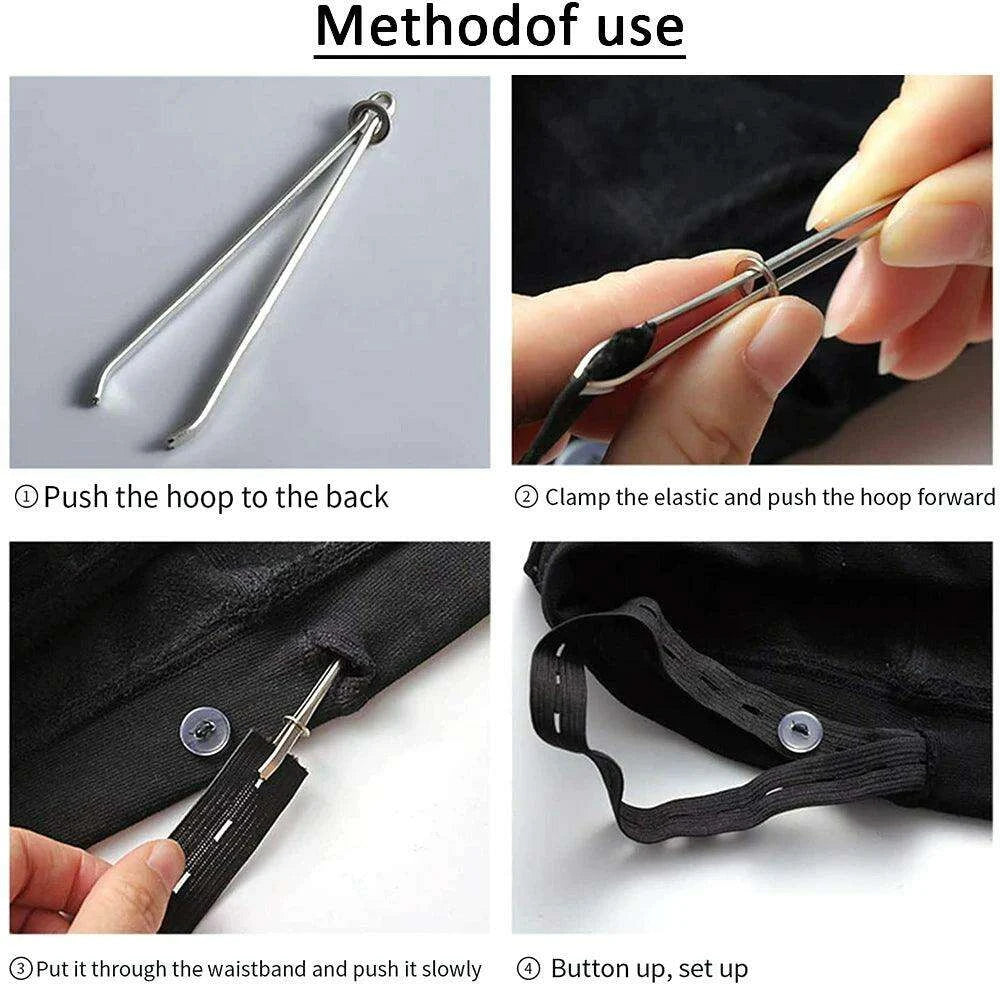 Methodof use

① Push the hoop to the back

② Clamp the elastic and push the hoop forward

③ Put it through the waistband and push it slowly

④ Button up, set up