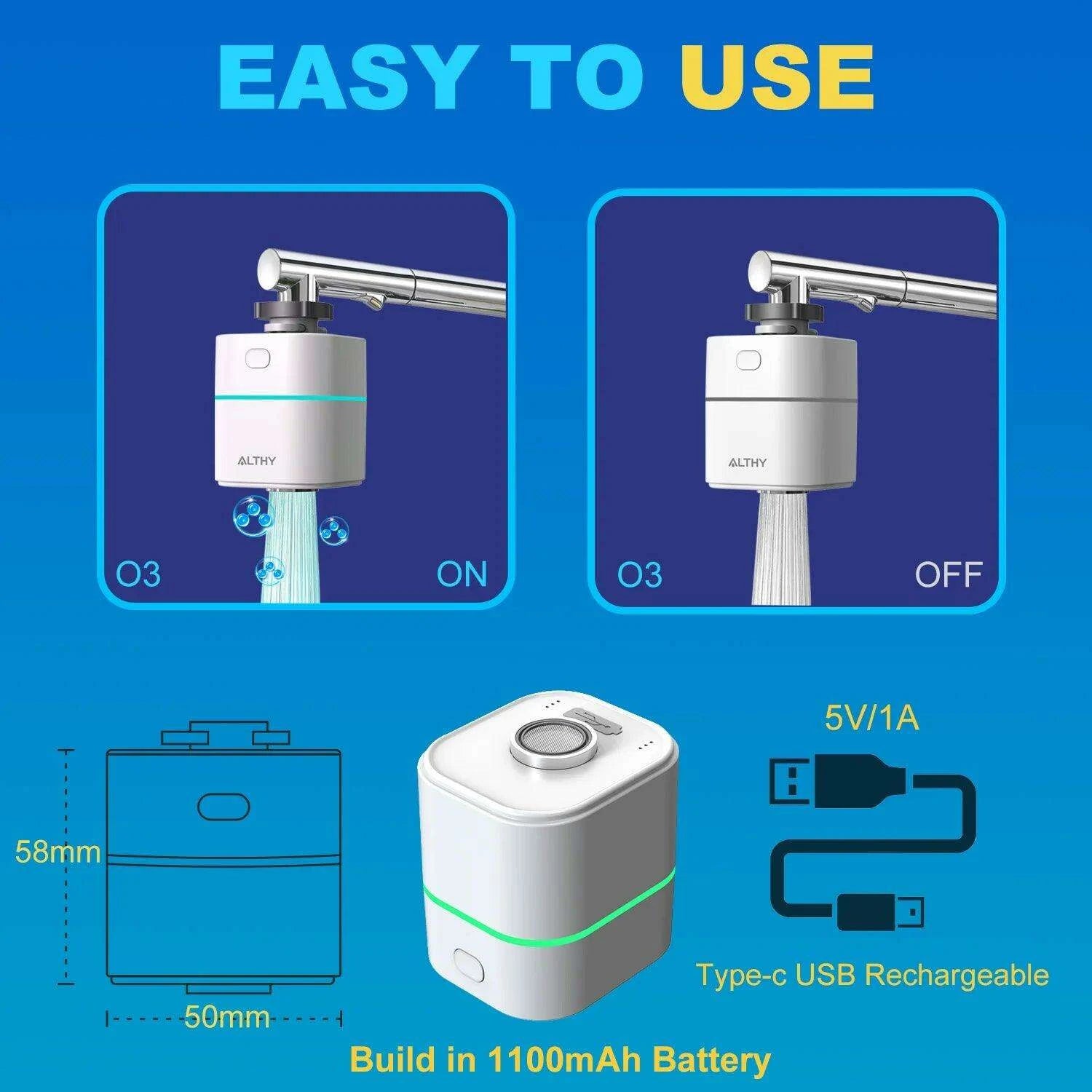 EASY TO USE

ALTHY

O3

ON

ALTHY

O3

OFF

58mm

50mm

5V/1A

Type-c USB Rechargeable

Build in 1100mAh Battery