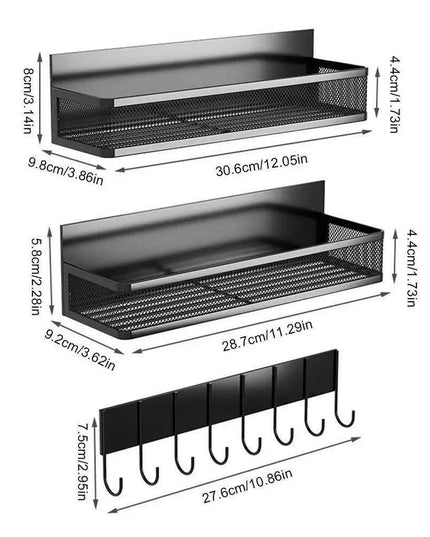 8cm/3.14in
4.4cm/1.73in
9.8cm/3.86in
30.6cm/12.05in
5.8cm/2.28in
4.4cm/1.73in
9.2cm/3.62in
28.7cm/11.29in
7.5cm/2.95in
27.6cm/10.86in