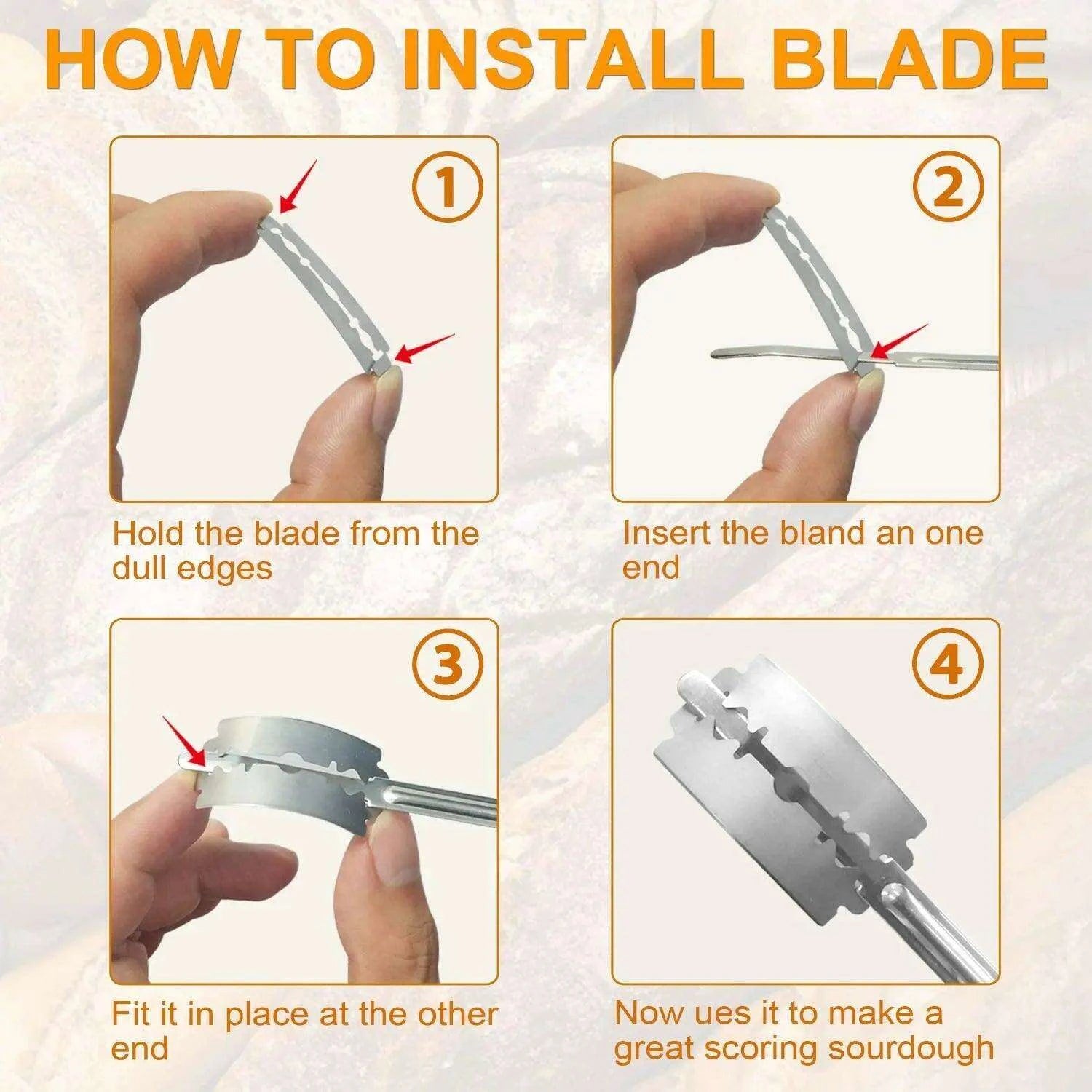 HOW TO INSTALL BLADE

①

Hold the blade from the dull edges

②

Insert the bland an one end

③

Fit it in place at the other end

④

Now ues it to make a great scoring sourdough