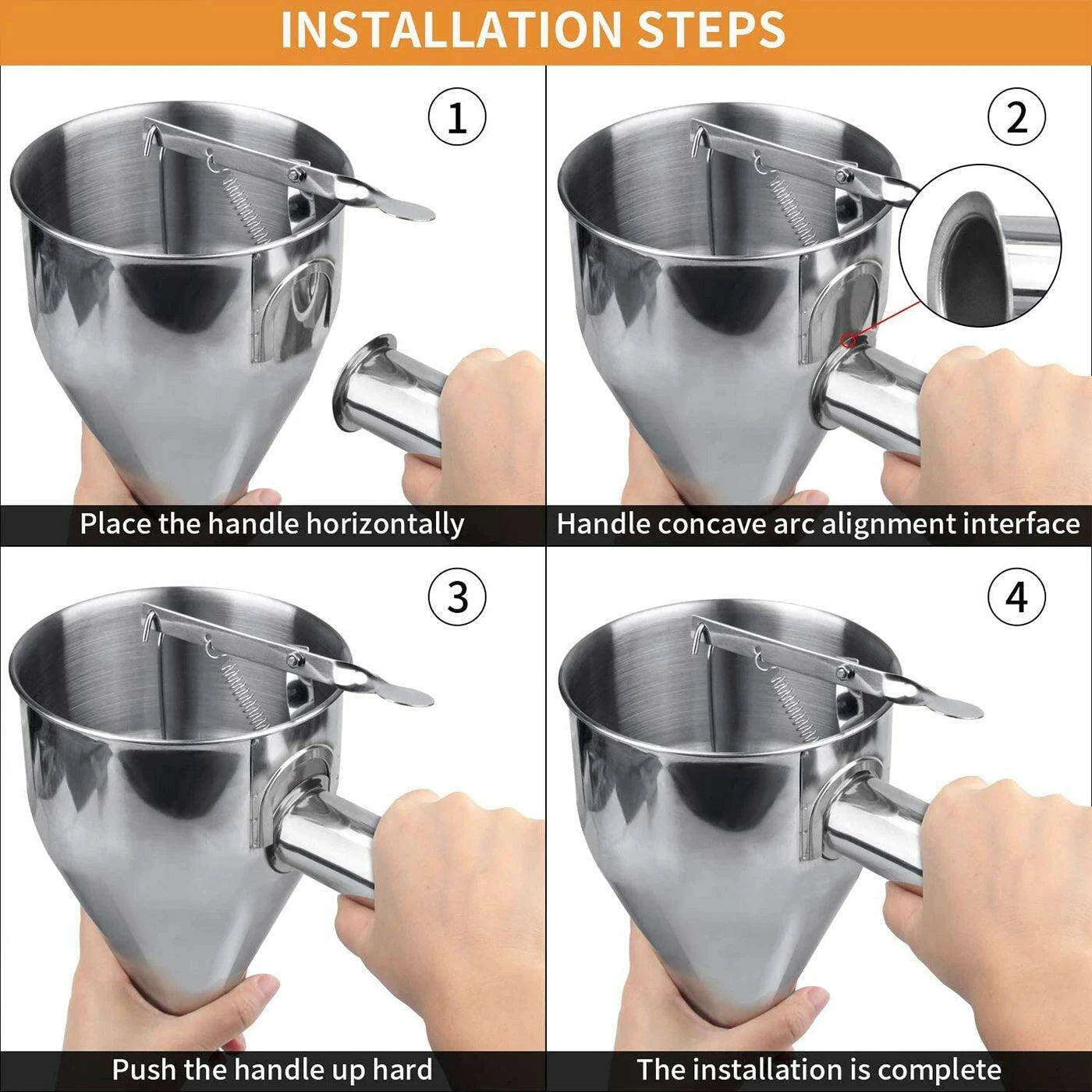 INSTALLATION STEPS

1

Place the handle horizontally

2

Handle concave arc alignment interface

3

Push the handle up hard

4

The installation is complete