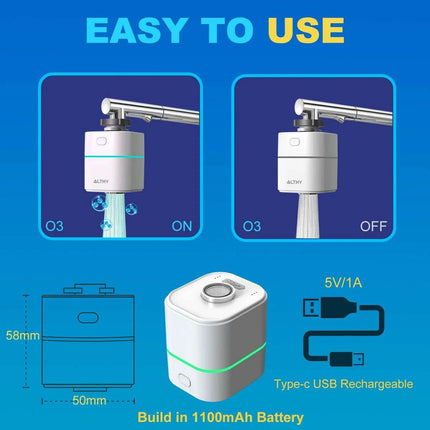 EASY TO USE

ALTHY
O3
ON

ALTHY
O3
OFF

58mm
50mm

5V/1A

Type-c USB Rechargeable

Build in 1100mAh Battery