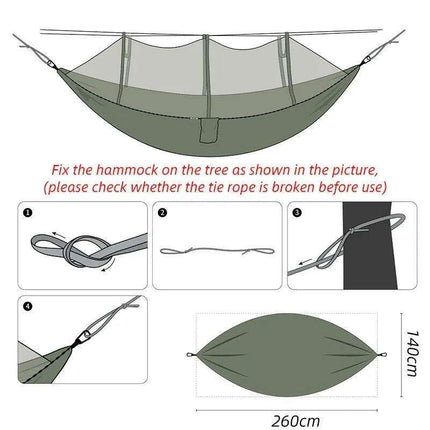 Fix the hammock on the tree as shown in the picture, (please check whether the tie rope is broken before use)

1

2

3

4

140cm

260cm