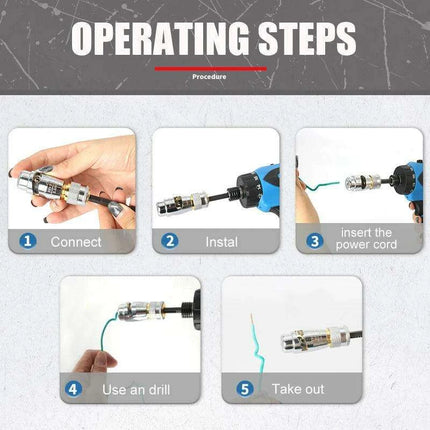 OPERATING STEPS

Procedure

1 Connect

2 Instal

3 insert the power cord

4 Use an drill

5 Take out