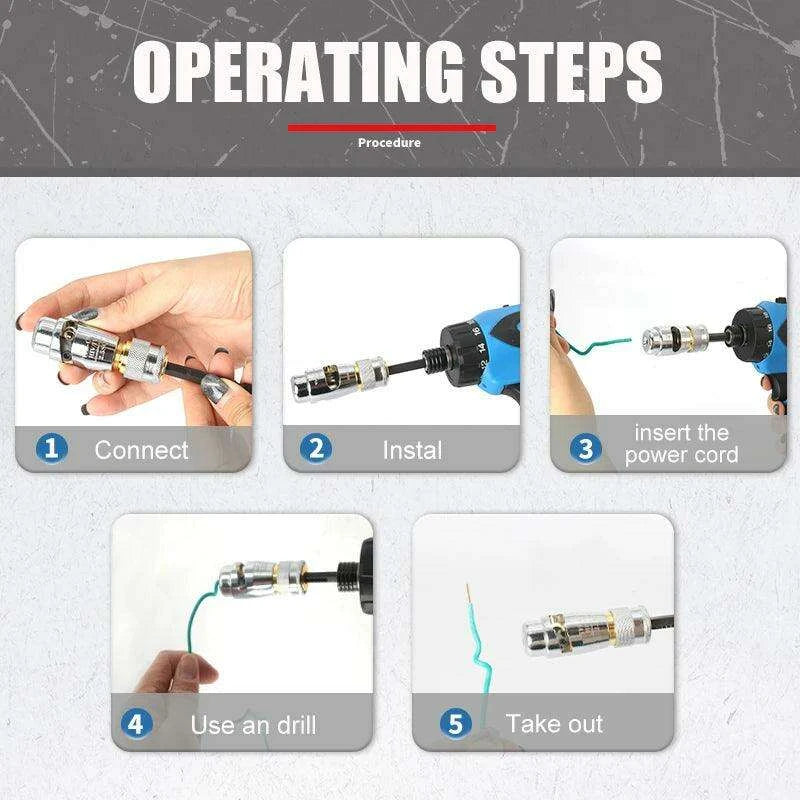 OPERATING STEPS

Procedure

1 Connect

2 Instal

3 insert the power cord

4 Use an drill

5 Take out