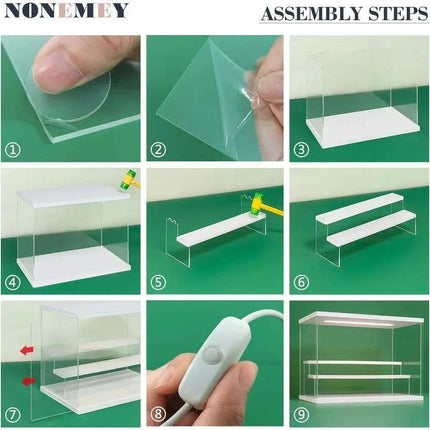 NONEMEY

ASSEMBLY STEPS

①

②

③

④

⑤

⑥

⑦

⑧

⑨