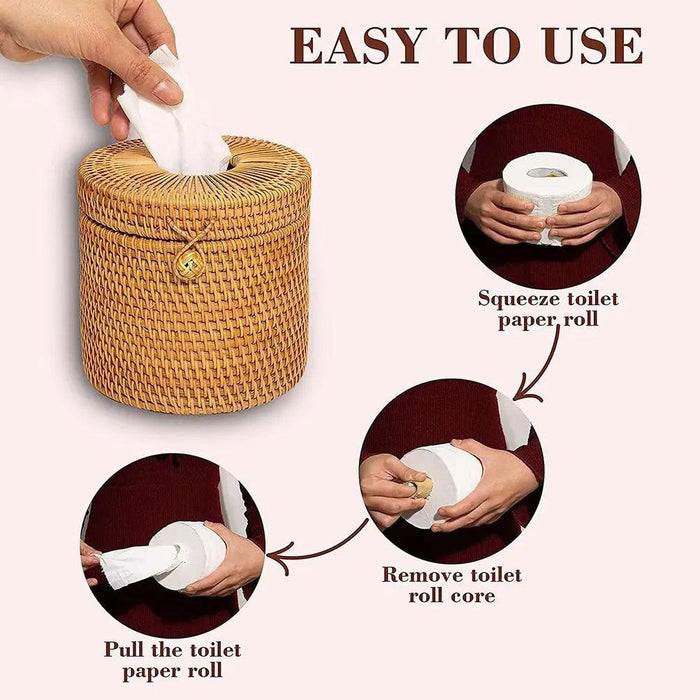 EASY TO USE

Squeeze toilet paper roll

Remove toilet roll core

Pull the toilet paper roll