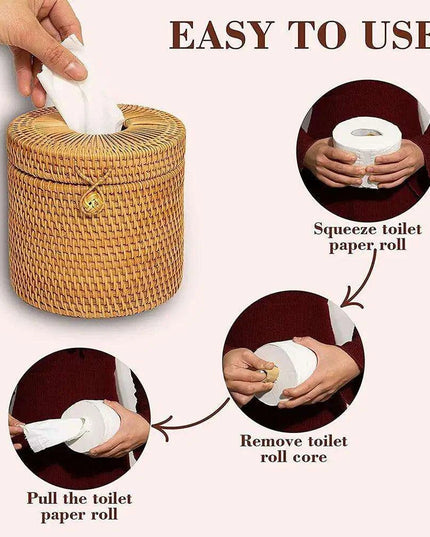 EASY TO USE

Squeeze toilet paper roll

Remove toilet roll core

Pull the toilet paper roll