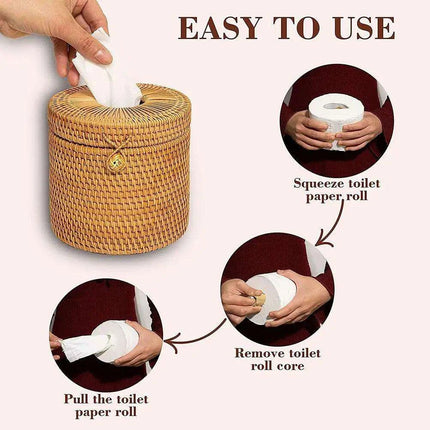 EASY TO USE

Squeeze toilet paper roll

Remove toilet roll core

Pull the toilet paper roll