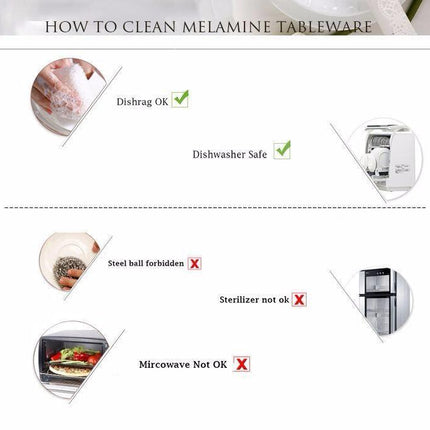 HOW TO CLEAN MELAMINE TABLEWARE

Dishrag OK

Dishwasher Safe

Steel ball forbidden

Sterilizer not ok

Mircowave Not OK