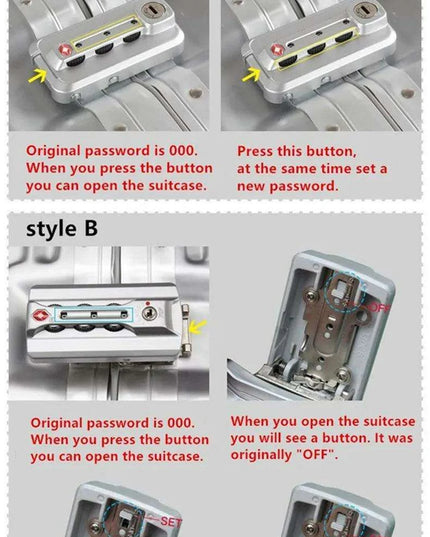 Original password is 000. When you press the button you can open the suitcase.

Press this button, at the same time set a new password.

style B

OFF

Original password is 000. When you press the button you can open the suitcase.

When you open the suitcase you will see a button. It was originally "OFF".

SET