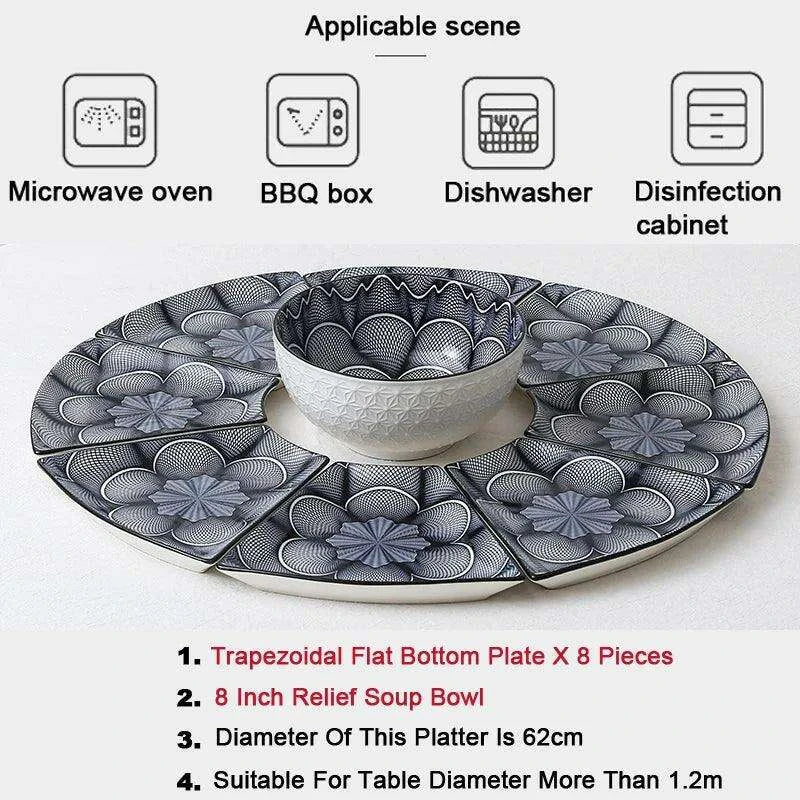 Applicable scene

Microwave oven

BBQ box

Dishwasher

Disinfection cabinet

1. Trapezoidal Flat Bottom Plate X 8 Pieces
2. 8 Inch Relief Soup Bowl
3. Diameter Of This Platter Is 62cm
4. Suitable For Table Diameter More Than 1.2m