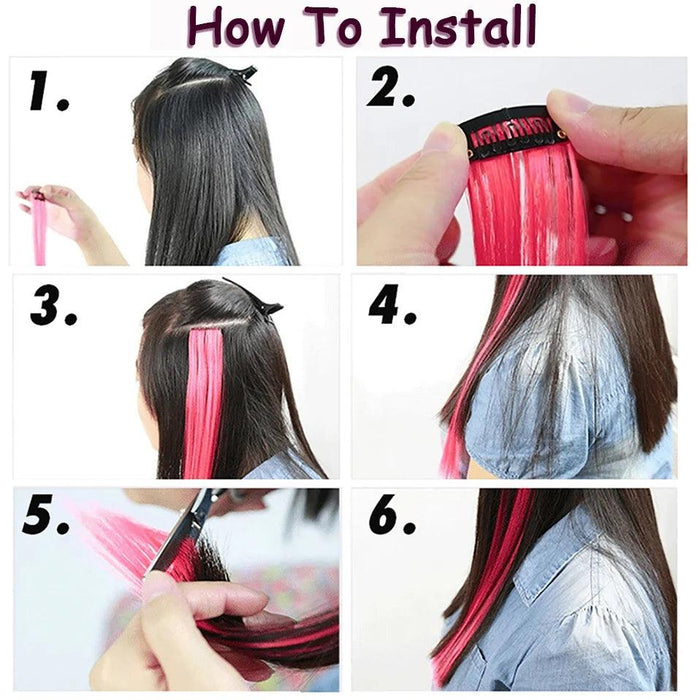 How To Install

1.

2.

3.

4.

5.

6.