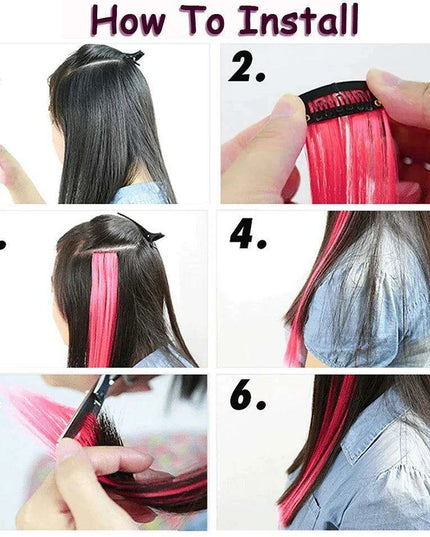 How To Install

2.

4.

6.