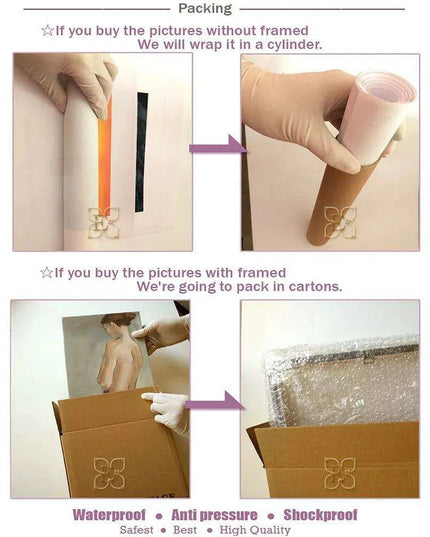 Packing

☆If you buy the pictures without framed
We will wrap it in a cylinder.

☆If you buy the pictures with framed
We're going to pack in cartons.

Waterproof • Anti pressure • Shockproof
Safest • Best • High Quality