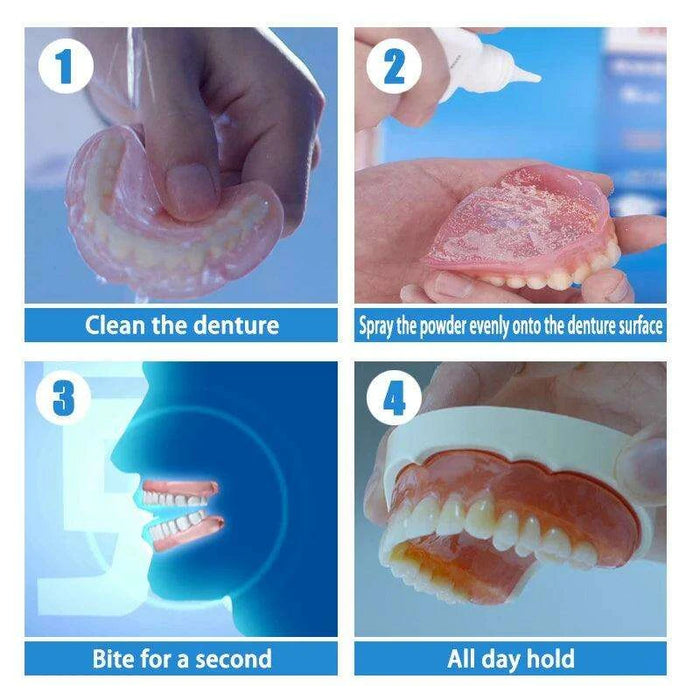 1

Clean the denture

2

Spray the powder evenly onto the denture surface

3

Bite for a second

4

All day hold