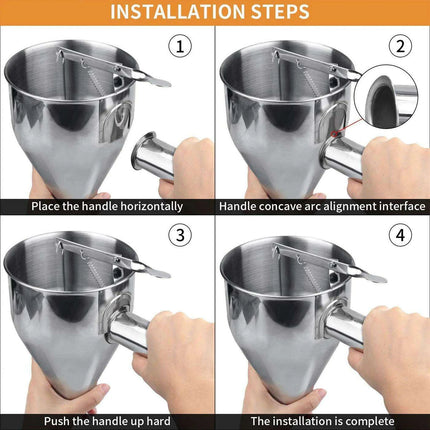 INSTALLATION STEPS

1

Place the handle horizontally

2

Handle concave arc alignment interface

3

Push the handle up hard

4

The installation is complete