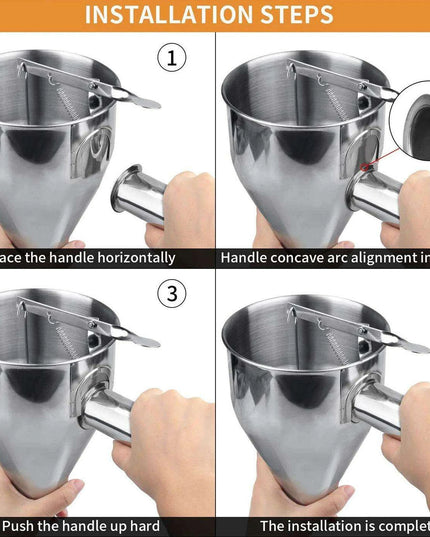 INSTALLATION STEPS

1

ace the handle horizontally

Handle concave arc alignment in

3

Push the handle up hard

The installation is complet