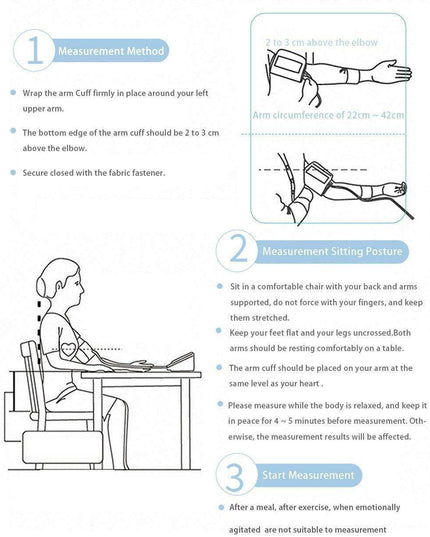 1 Measurement Method

Wrap the arm Cuff firmly in place around your left upper arm.

The bottom edge of the arm cuff should be 2 to 3 cm above the elbow.

Secure closed with the fabric fastener.

2 to 3 cm above the elbow

Arm circumference of 22cm ~ 42cm

2 Measurement Sitting Posture

Sit in a comfortable chair with your back and arms supported, do not force with your fingers, and keep them stretched.

Keep your feet flat and your legs uncrossed.Both arms should be resting comfortably on a table.

The arm cuff should be placed on your arm at the same level as your heart .

Please measure while the body is relaxed, and keep it in peace for 4 ~ 5 minutes before measurement. Otherwise, the measurement results will be affected.

3 Start Measurement

After a meal, after exercise, when emotionally agitated are not suitable to measurement