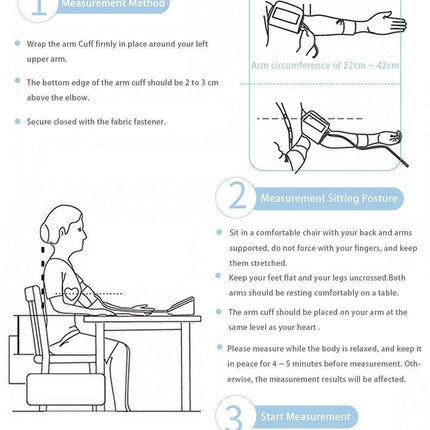 1 Measurement Method

Wrap the arm Cuff firmly in place around your left upper arm.

The bottom edge of the arm cuff should be 2 to 3 cm above the elbow.

Secure closed with the fabric fastener.

Arm circumference of 22cm ~ 42cm

2 Measurement Sitting Posture

Sit in a comfortable chair with your back and arms supported, do not force with your fingers, and keep them stretched.

Keep your feet flat and your legs uncrossed.Both arms should be resting comfortably on a table.

The arm cuff should be placed on your arm at the same level as your heart .

Please measure while the body is relaxed, and keep it in peace for 4 ~ 5 minutes before measurement. Otherwise, the measurement results will be affected.

3 Start Measurement