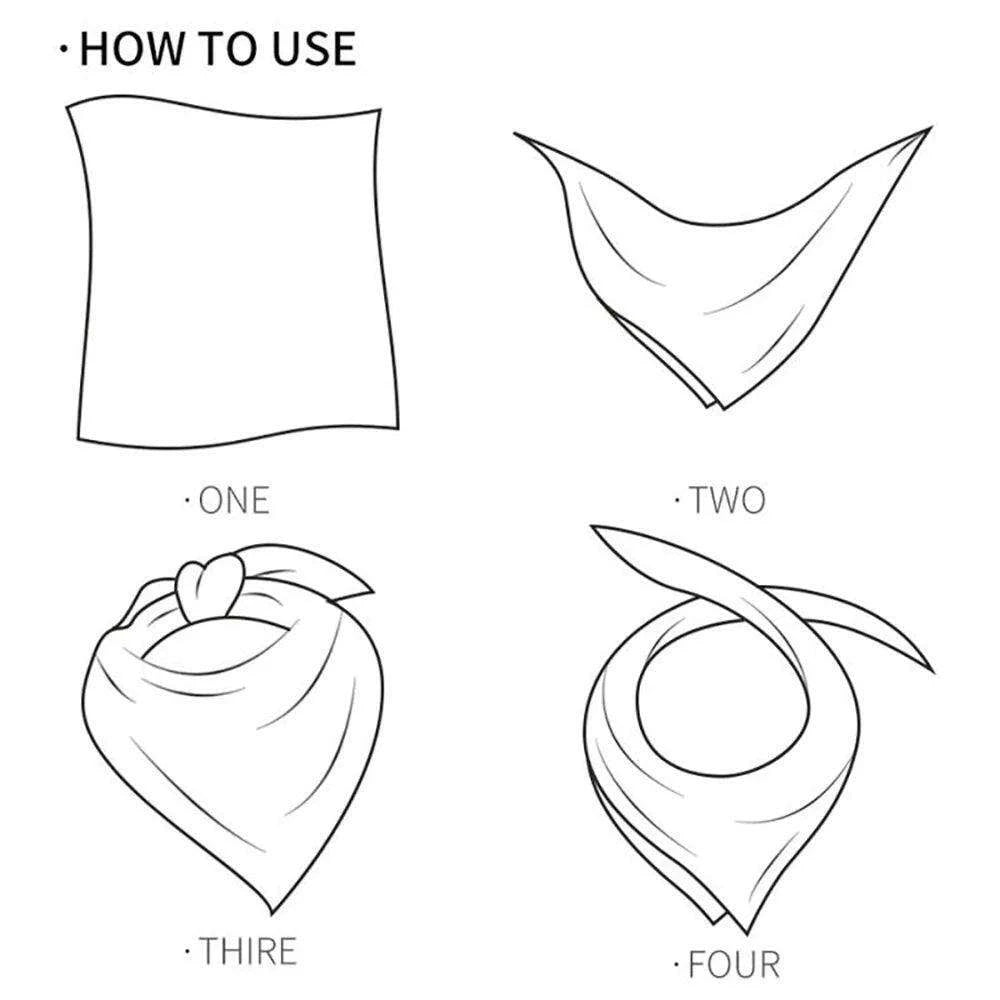 · HOW TO USE

· ONE

· TWO

· THIRE

· FOUR