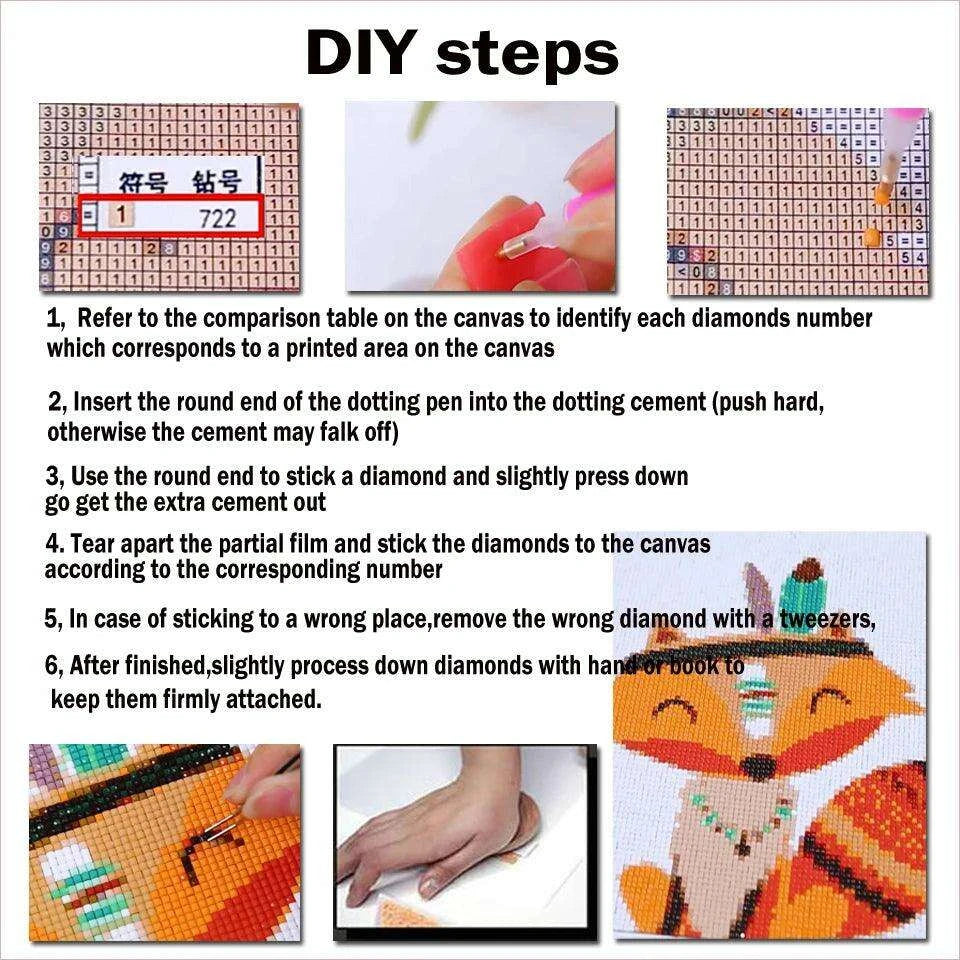 DIY steps

符号 钻号
1 722

1, Refer to the comparison table on the canvas to identify each diamonds number which corresponds to a printed area on the canvas

2, Insert the round end of the dotting pen into the dotting cement (push hard, otherwise the cement may falk off)

3, Use the round end to stick a diamond and slightly press down go get the extra cement out

4. Tear apart the partial film and stick the diamonds to the canvas according to the corresponding number

5, In case of sticking to a wrong place,remove the wrong diamond with a tweezers,

6, After finished,slightly process down diamonds with hand or book to keep them firmly attached.