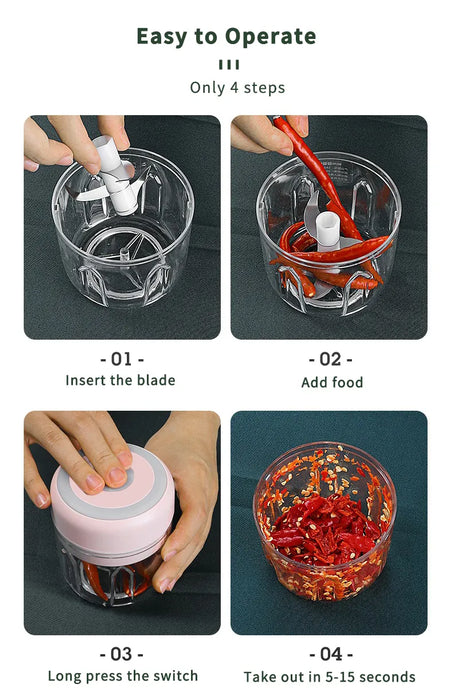 Easy to Operate

Only 4 steps

- 01 -
Insert the blade

- 02 -
Add food

- 03 -
Long press the switch

- 04 -
Take out in 5-15 seconds