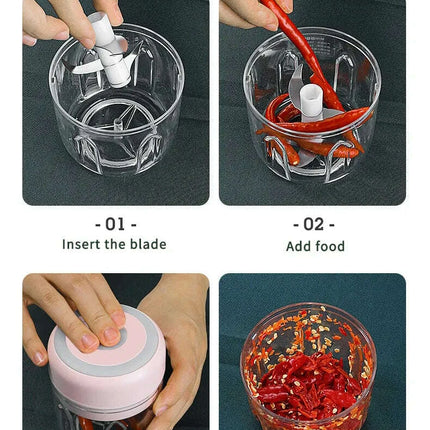 - 01 -
Insert the blade

- 02 -
Add food