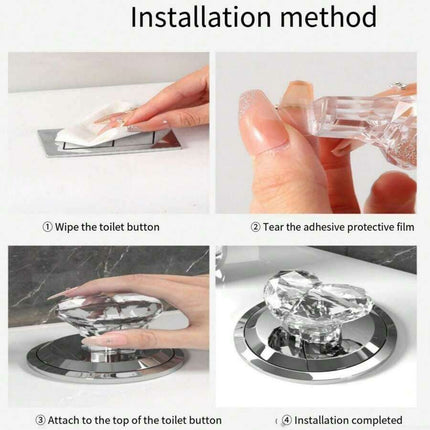 Installation method

① Wipe the toilet button

② Tear the adhesive protective film

③ Attach to the top of the toilet button

④ Installation completed