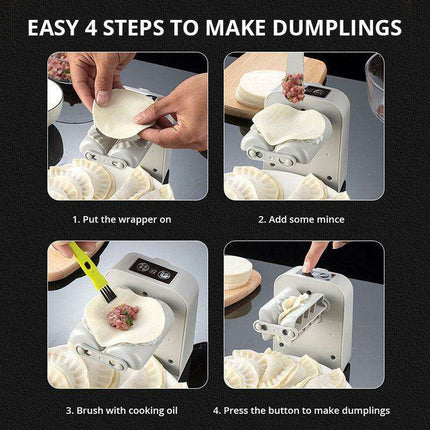 EASY 4 STEPS TO MAKE DUMPLINGS

1. Put the wrapper on

2. Add some mince

3. Brush with cooking oil

4. Press the button to make dumplings