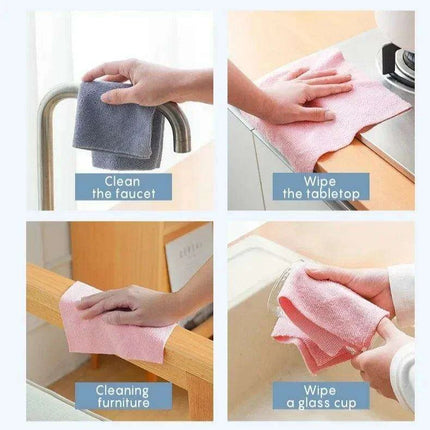 Clean
the faucet

Wipe
the tabletop

Cleaning
furniture

Wipe
a glass cup