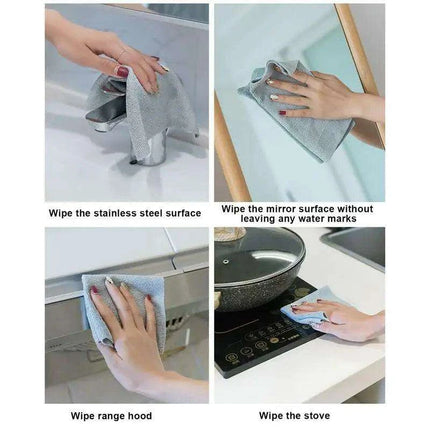 Wipe the stainless steel surface

Wipe the mirror surface without leaving any water marks

Wipe range hood

Wipe the stove