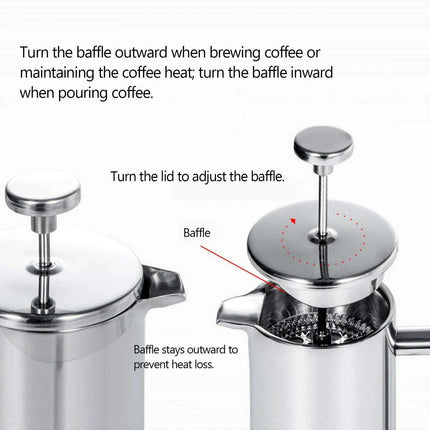 Turn the baffle outward when brewing coffee or maintaining the coffee heat; turn the baffle inward when pouring coffee.

Turn the lid to adjust the baffle.

Baffle

Baffle stays outward to prevent heat loss.